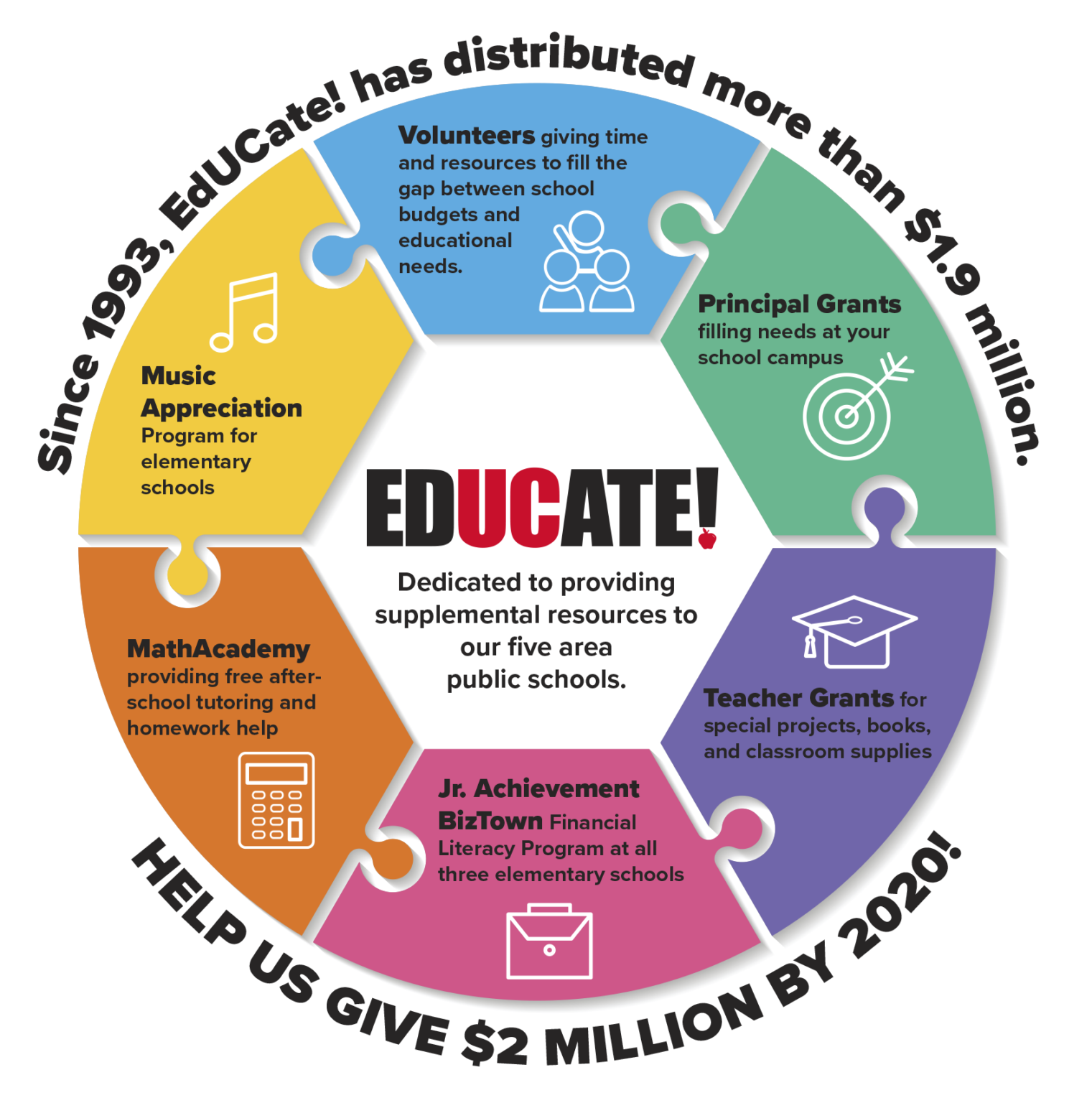 Since 1993, EdUCate! has distributed more than $1.9 million.

Volunteers giving time and resources to fill the gap between school budgets and educational needs.

Principal Grants filling needs at your school campus

Teacher Grants for special projects, books, and classroom supplies

Jr. Achievement BizTown Financial Literacy Program at all three elementary schools

MathAcademy providing free after-school tutoring and homework help

Music Appreciation Program for elementary schools

EDUCATE!

Dedicated to providing supplemental resources to our five area public schools.

HELP US GIVE $2 MILLION BY 2020!